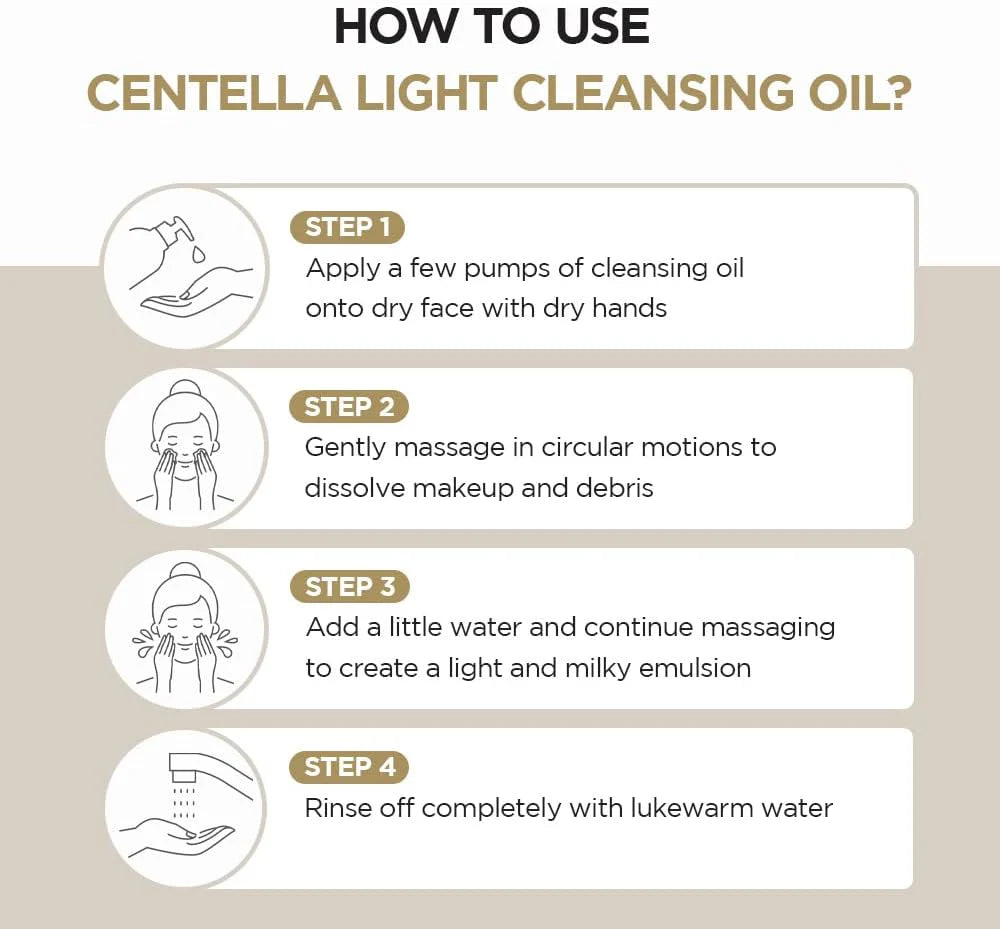 HOW TO USE
CENTELLA LIGHT CLEANSING OIL?

STEP 1
Apply a few pumps of cleansing oil onto dry face with dry hands

STEP 2
Gently massage in circular motions to dissolve makeup and debris

STEP 3
Add a little water and continue massaging to create a light and milky emulsion

STEP 4
Rinse off completely with lukewarm water